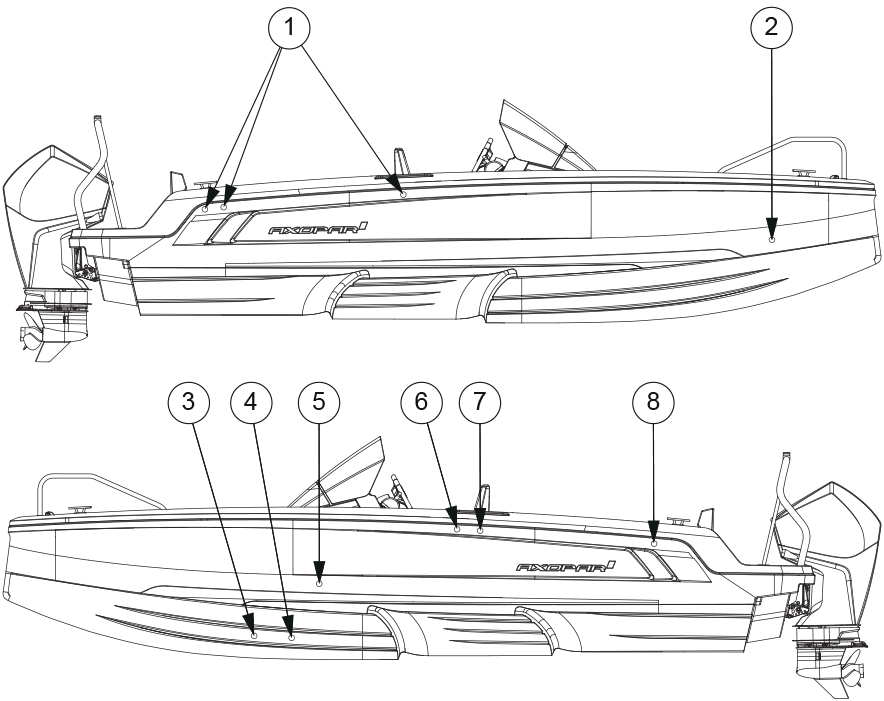 1
2
AXOPAR
3
4
5
6
7
8
AXOPAR